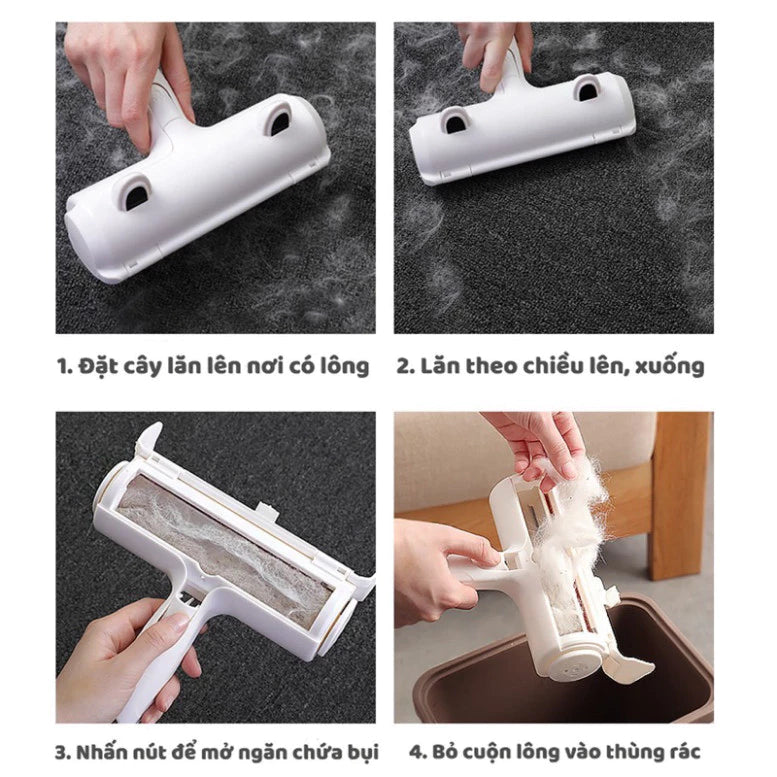 1. Đặt cây lăn lên nơi có lông

2. Lăn theo chiều lên, xuống

3. Nhấn nút để mở ngăn chứa bụi

4. Bỏ cuộn lông vào thùng rác